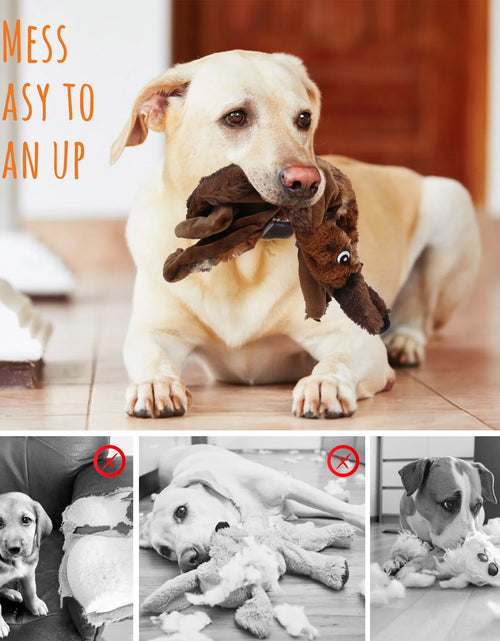 MESS
ASY TO
AN UP